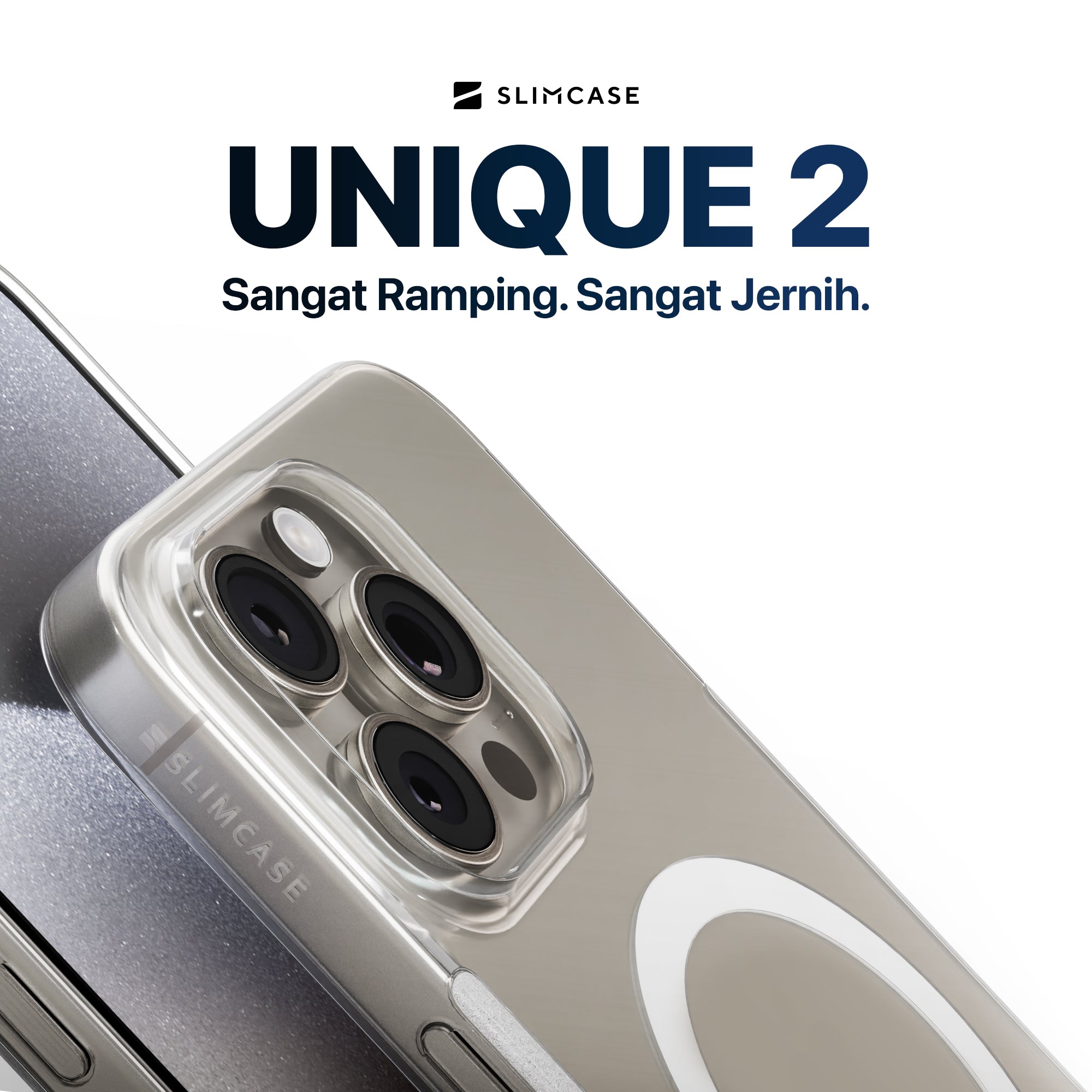 SLIMCASE

UNIQUE 2

Sangat Ramping. Sangat Jernih.

SLIMCASE